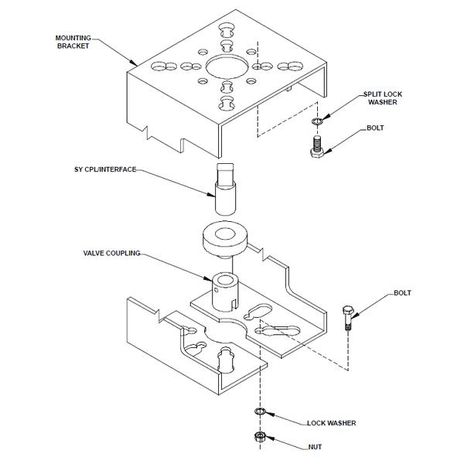 MOUNTING BRACKET

SPLIT LOCK WASHER

BOLT

SY CPL/INTERFACE

VALVE COUPLING

BOLT

LOCK WASHER

NUT