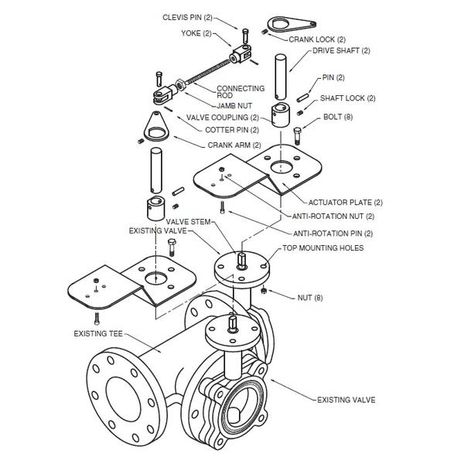 CLEVIS PIN (2)
YOKE (2)
CRANK LOCK (2)
DRIVE SHAFT (2)
PIN (2)
CONNECTING ROD
SHAFT LOCK (2)
JAMB NUT
VALVE COUPLING (2)
BOLT (8)
COTTER PIN (2)
CRANK ARM (2)
ACTUATOR PLATE (2)
ANTI-ROTATION NUT (2)
VALVE STEM
EXISTING VALVE
ANTI-ROTATION PIN (2)
TOP MOUNTING HOLES
NUT (8)
EXISTING TEE
EXISTING VALVE